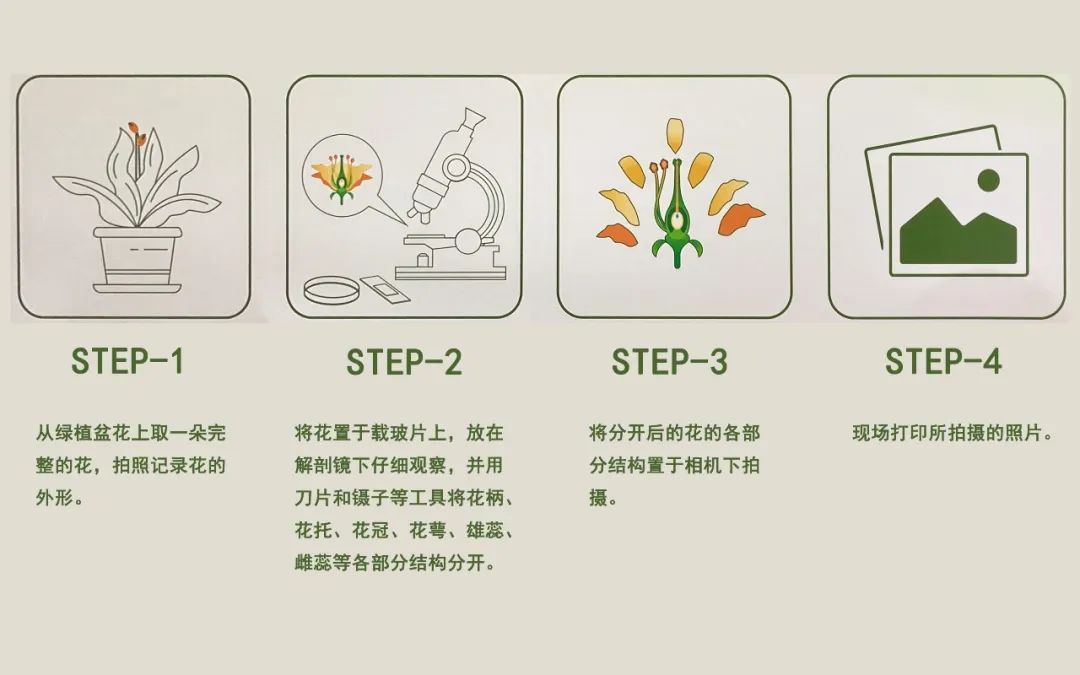 STEP-1

从绿植盆花上取一朵完整的花，拍照记录花的外形。

STEP-2

将花置于载玻片上，放在解剖镜下仔细观察，并用刀片和镊子等工具将花柄、花托、花冠、花萼、雄蕊、雌蕊等各部分结构分开。

STEP-3

将分开后的花的各部分结构置于相机下拍摄。

STEP-4

现场打印所拍摄的照片。